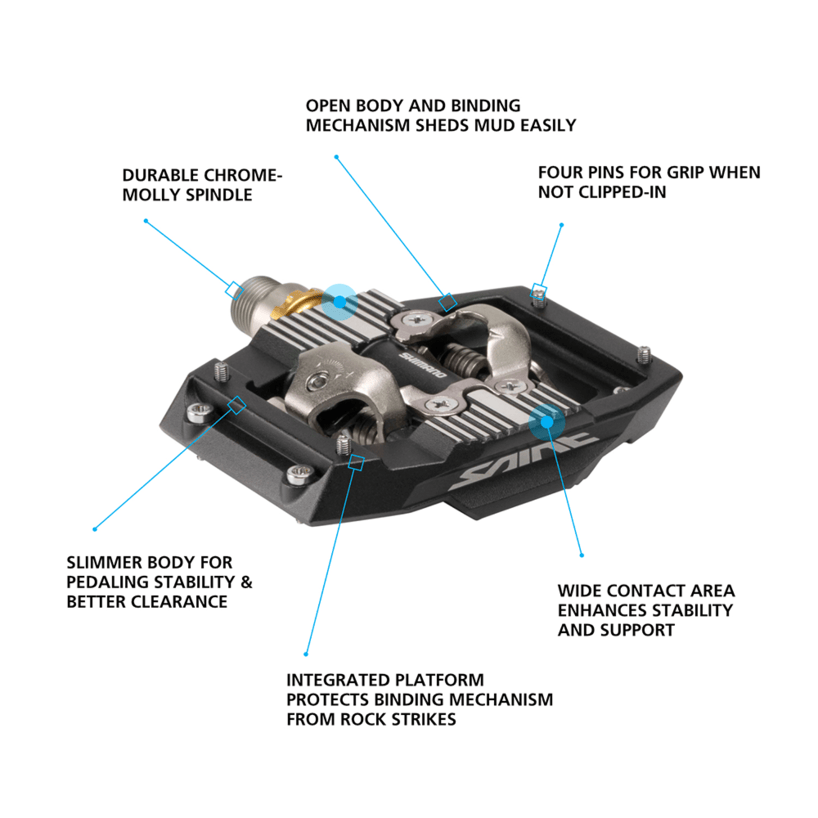 OPEN BODY AND BINDING MECHANISM SHEDS MUD EASILY

DURABLE CHROME-MOLLY SPINDLE

FOUR PINS FOR GRIP WHEN NOT CLIPPED-IN

SHIMANO

SAINT

SLIMMER BODY FOR PEDALING STABILITY & BETTER CLEARANCE

WIDE CONTACT AREA ENHANCES STABILITY AND SUPPORT

INTEGRATED PLATFORM PROTECTS BINDING MECHANISM FROM ROCK STRIKES